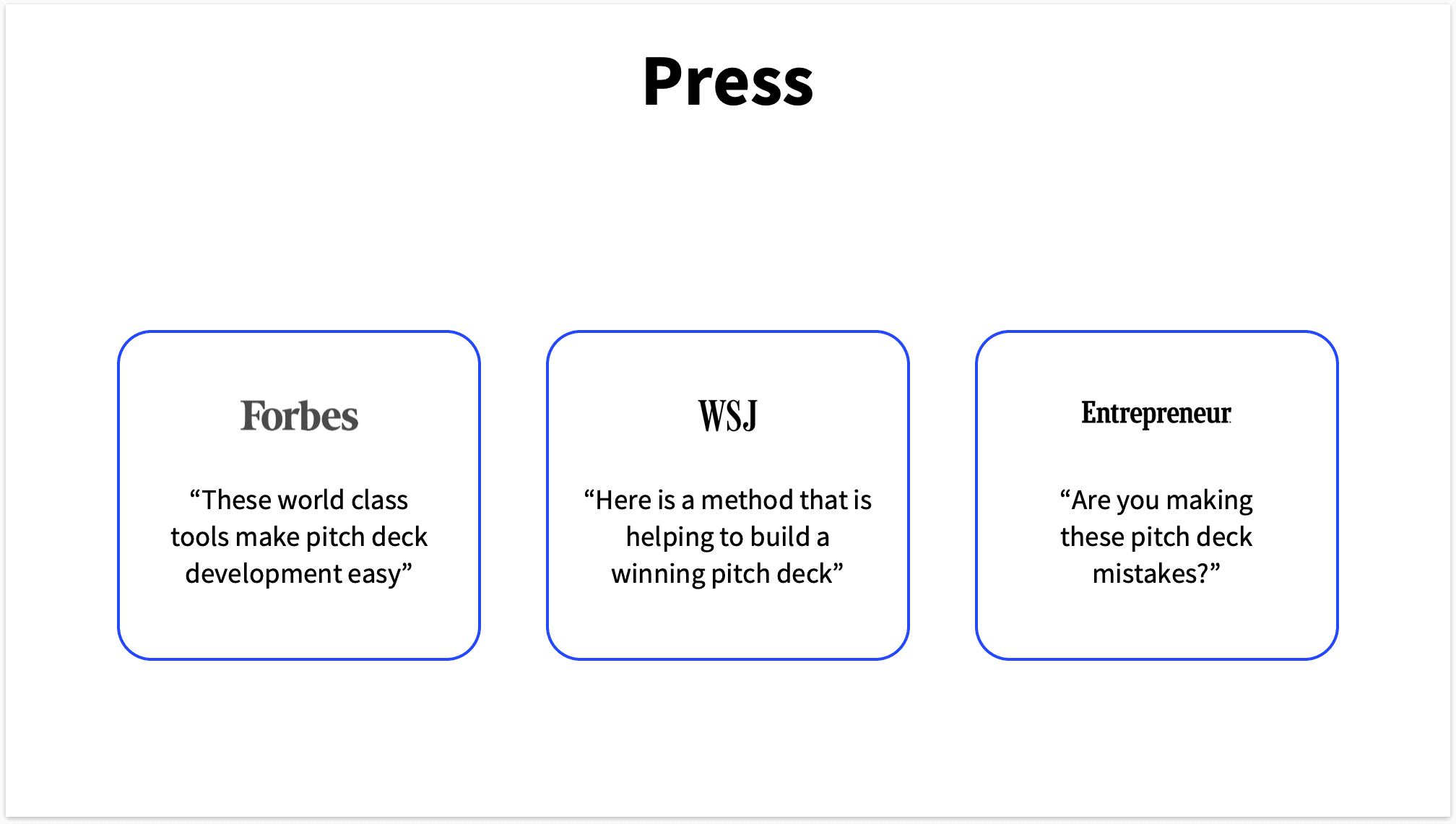 Press

Forbes

“These world class tools make pitch deck development easy”

WSJ

“Here is a method that is helping to build a winning pitch deck”

Entrepreneur

“Are you making these pitch deck mistakes?”